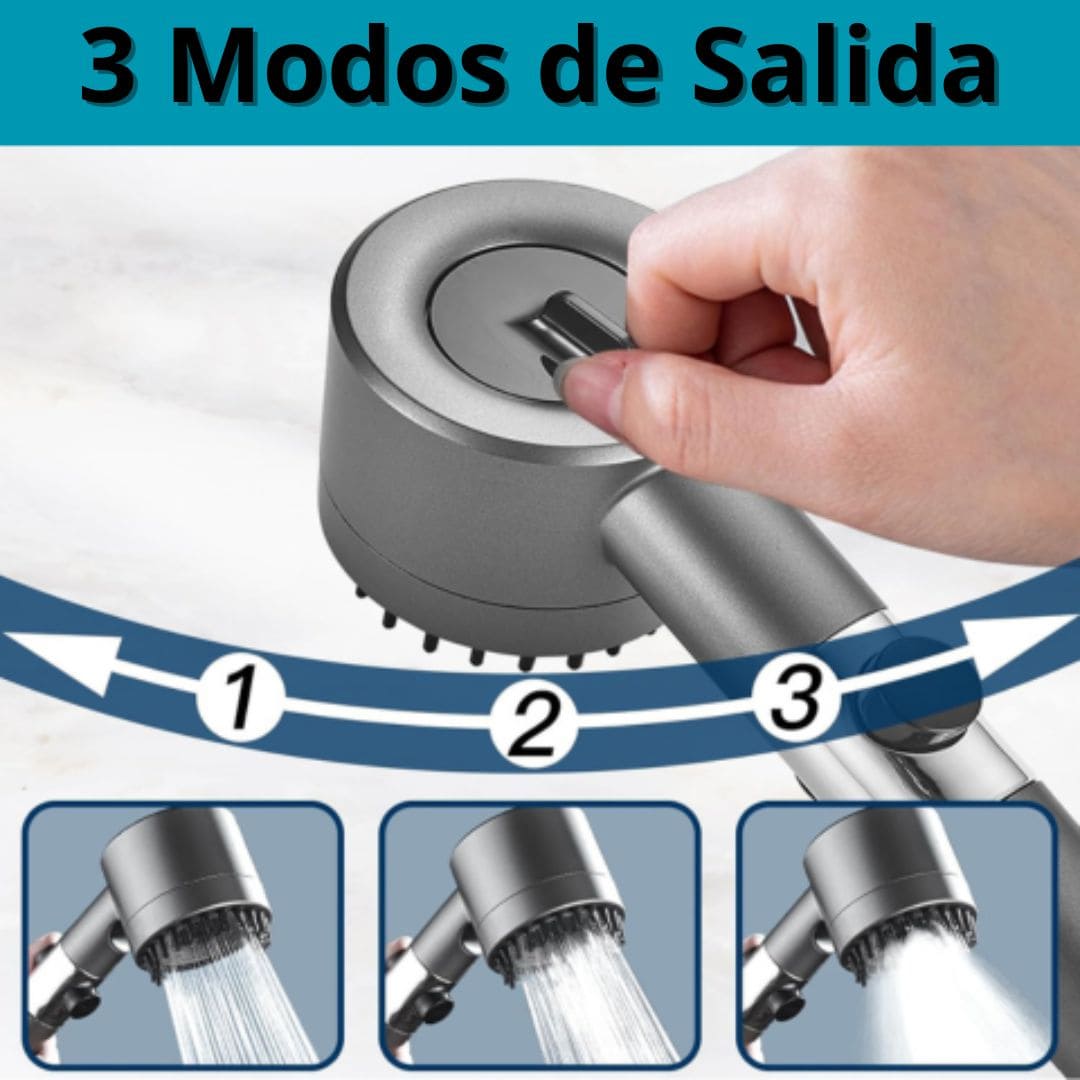 3 Modos de Salida

1

2

3