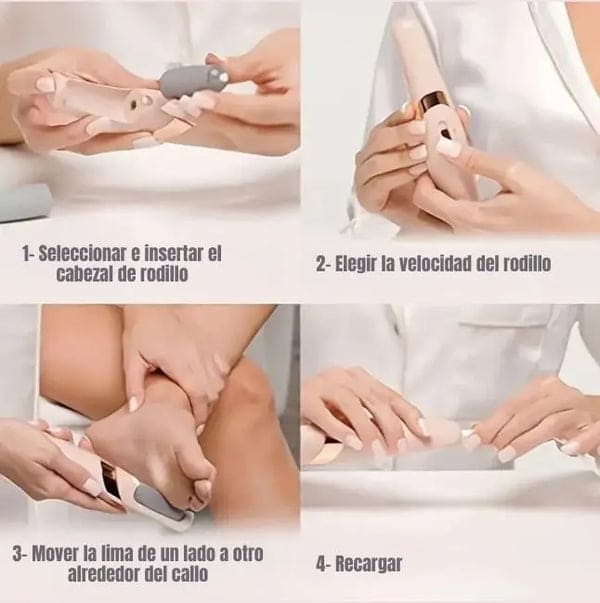 1- Seleccionar e insertar el cabezal de rodillo

2- Elegir la velocidad del rodillo

3- Mover la lima de un lado a otro alrededor del callo

4- Recargar